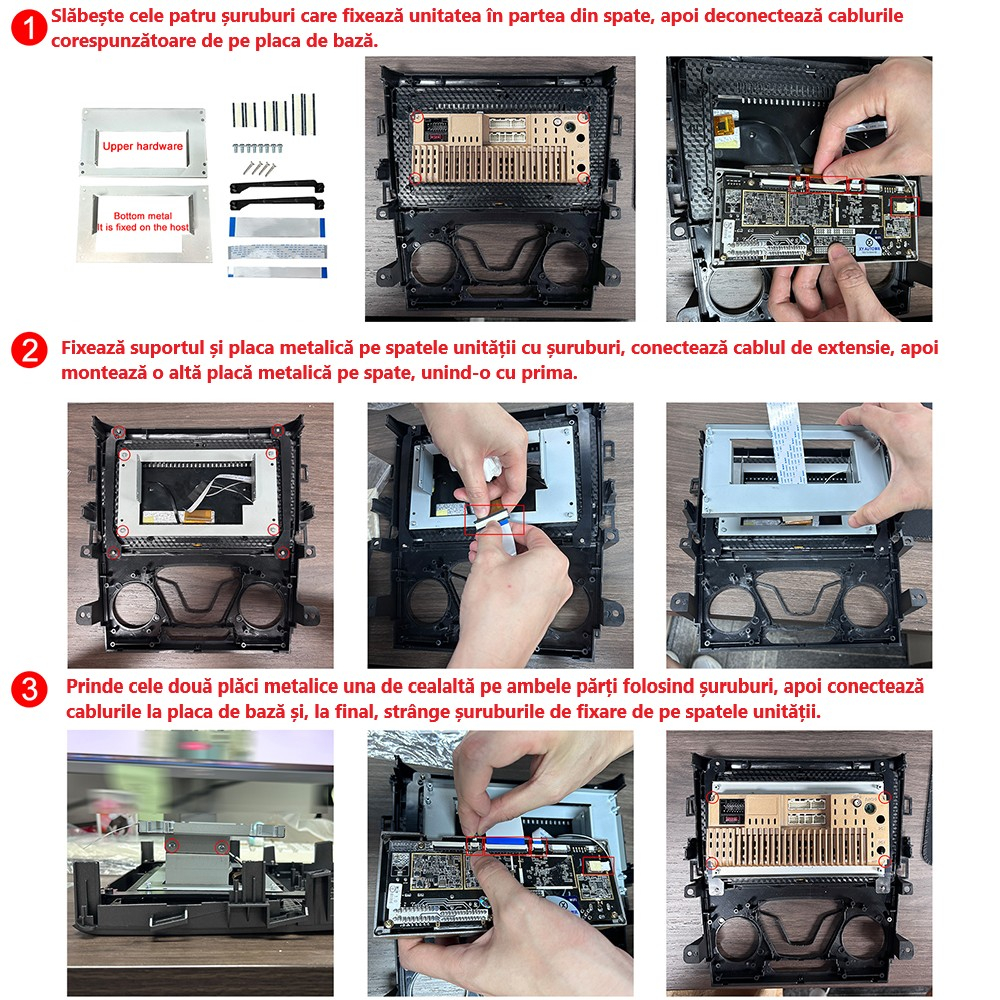 1 Slăbește cele patru șuruburi care fixează unitatea în partea din spate, apoi deconectează cablurile corespunzătoare de pe placa de bază.

Upper hardware

Bottom metal
It is fixed on the host

2 Fixează suportul și placa metalică pe spatele unității cu șuruburi, conectează cablul de extensie, apoi montează o altă placă metalică pe spate, unind-o cu prima.

3 Prinde cele două plăci metalice una de cealaltă pe ambele părți folosind șuruburi, apoi conectează cablurile la placa de bază și, la final, strânge șuruburile de fixare de pe spatele unității.