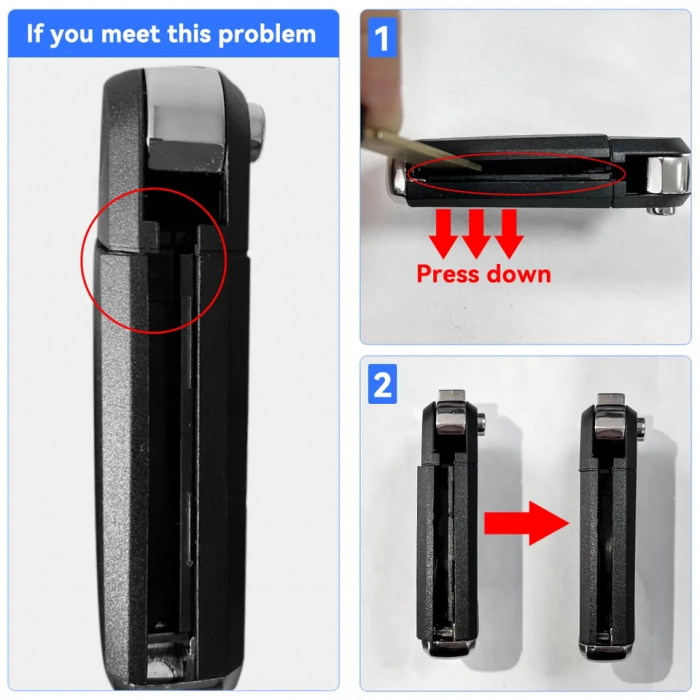 If you meet this problem

1

Press down

2