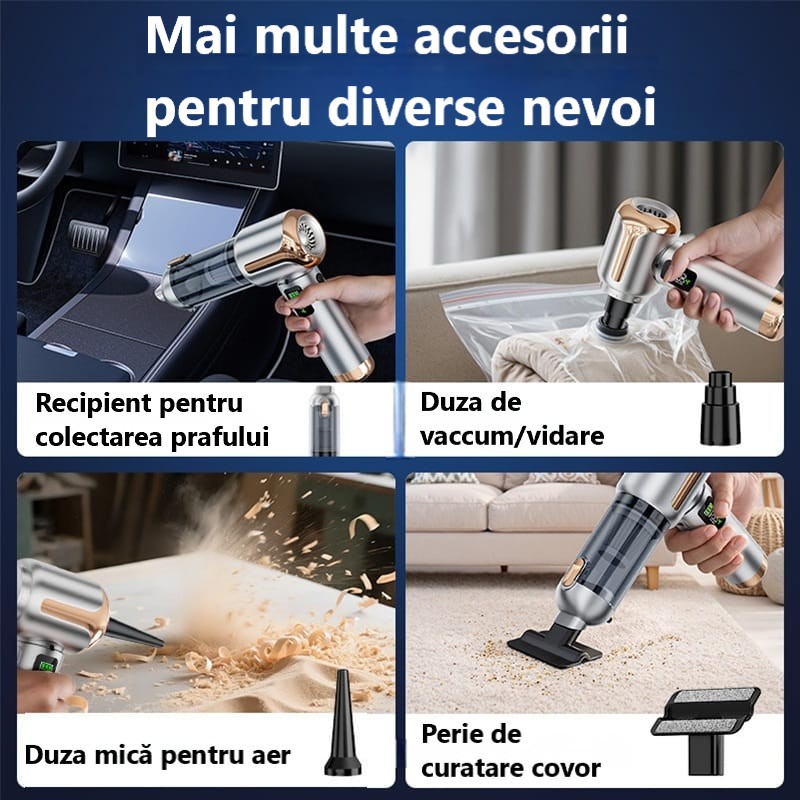 Mai multe accesorii pentru diverse nevoi

Recipient pentru colectarea prafului

Duza de vaccum/vidare

Duza mică pentru aer

Perie de curatare covor