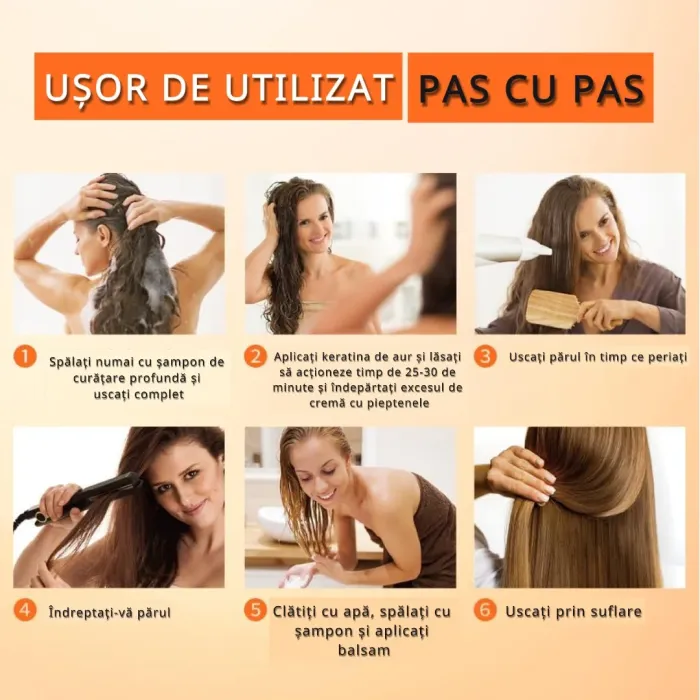 UȘOR DE UTILIZAT PAS CU PAS

1 Spălați numai cu șampon de curățare profundă și uscați complet

2 Aplicați keratina de aur și lăsați să acționeze timp de 25-30 de minute și îndepărtați excesul de cremă cu pieptenele

3 Uscați părul în timp ce periați

4 Îndreptați-vă părul

5 Clătiți cu apă, spălați cu șampon și aplicați balsam

6 Uscați prin suflare