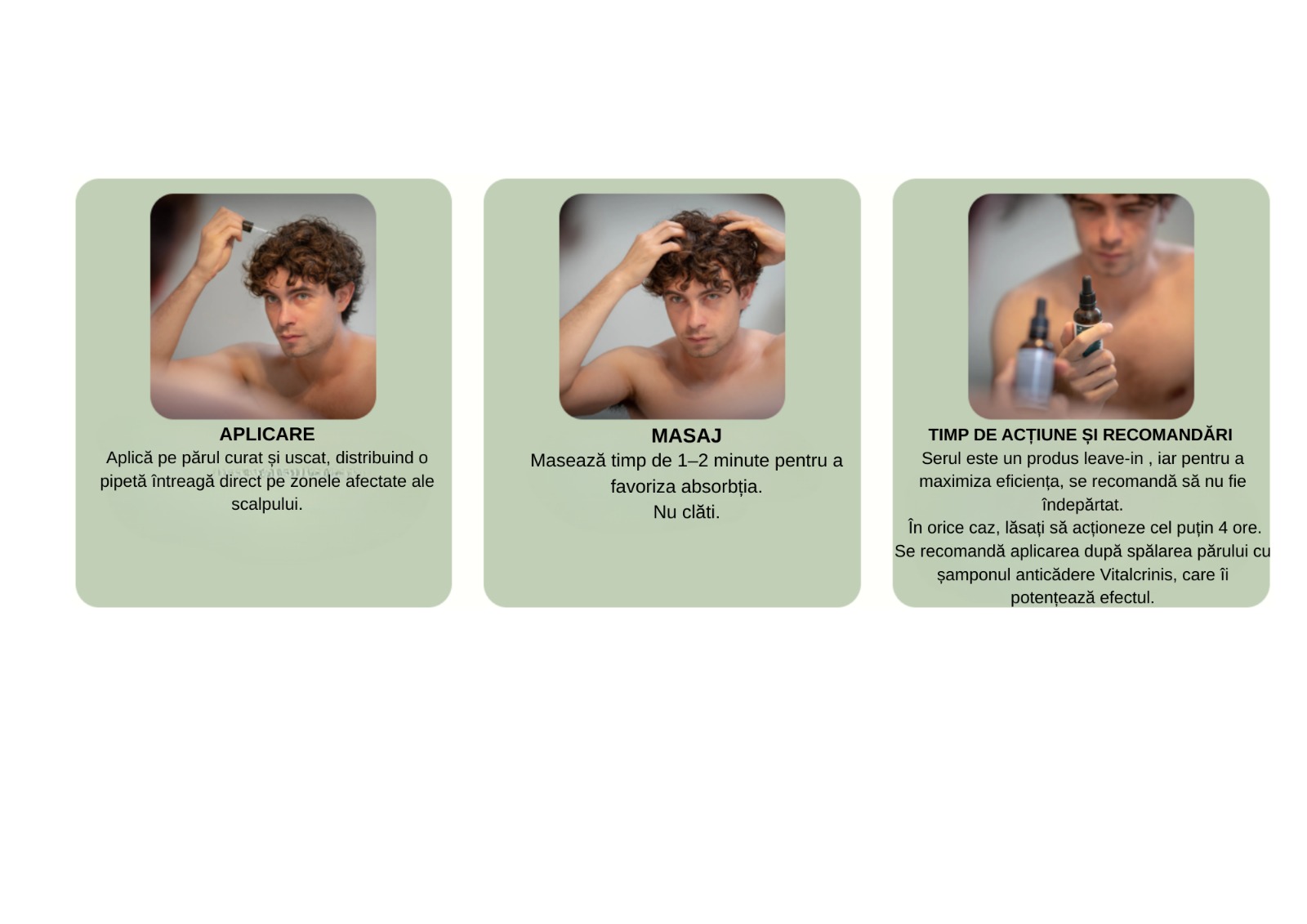 APLICARE
Aplică pe părul curat și uscat, distribuind o pipetă întreagă direct pe zonele afectate ale scalpului.

MASAJ
Masează timp de 1–2 minute pentru a favoriza absorbția.
Nu clăti.

TIMP DE ACȚIUNE ȘI RECOMANDĂRI
Serul este un produs leave-in , iar pentru a maximiza eficiența, se recomandă să nu fie îndepărtat.
În orice caz, lăsați să acționeze cel puțin 4 ore.
Se recomandă aplicarea după spălarea părului cu șamponul anticădere Vitalcrinis, care îi potențează efectul.