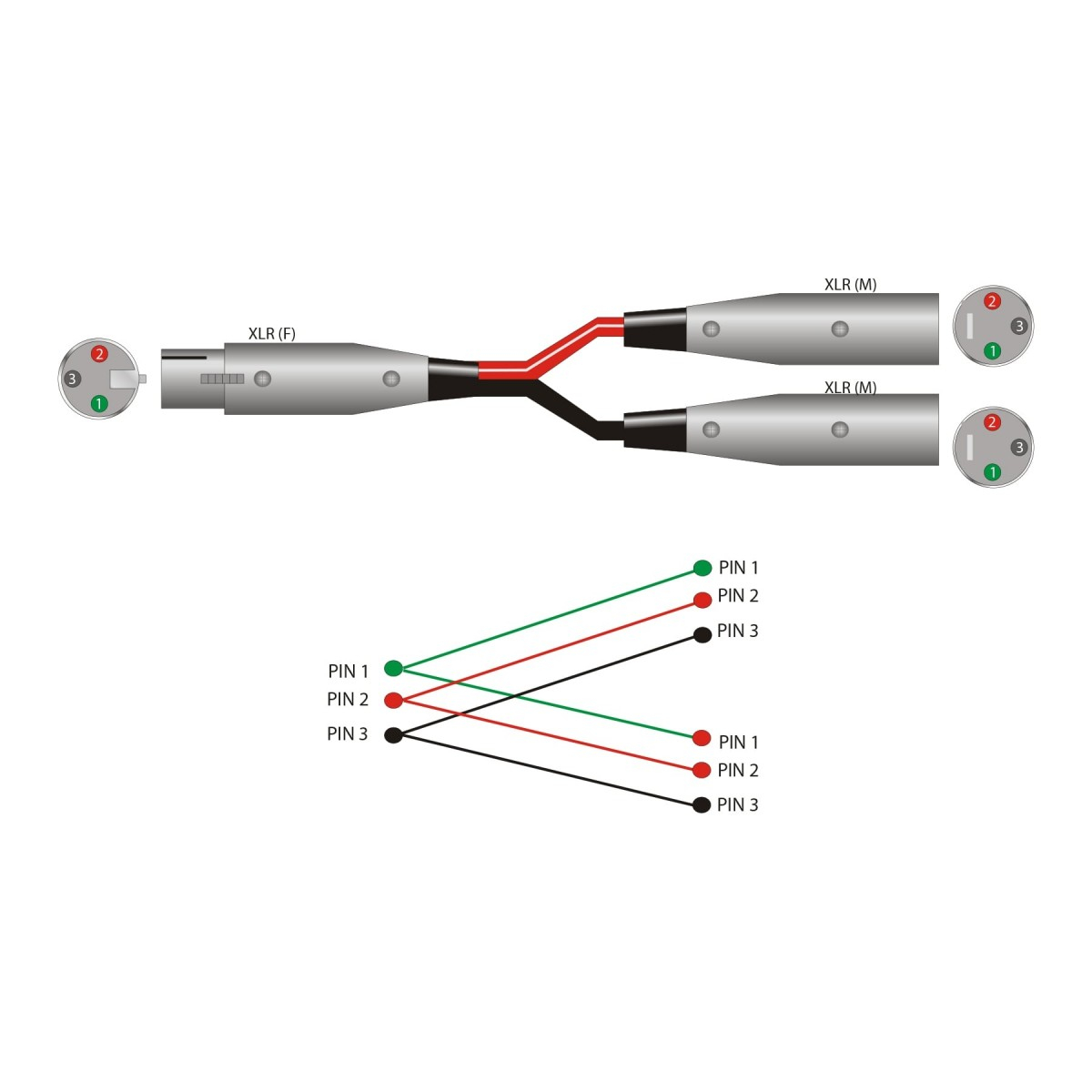 2
3
1
XLR (F)
XLR (M)
2
3
1
XLR (M)
2
3
1

PIN 1
PIN 2
PIN 3
PIN 1
PIN 2
PIN 3
PIN 1
PIN 2
PIN 3