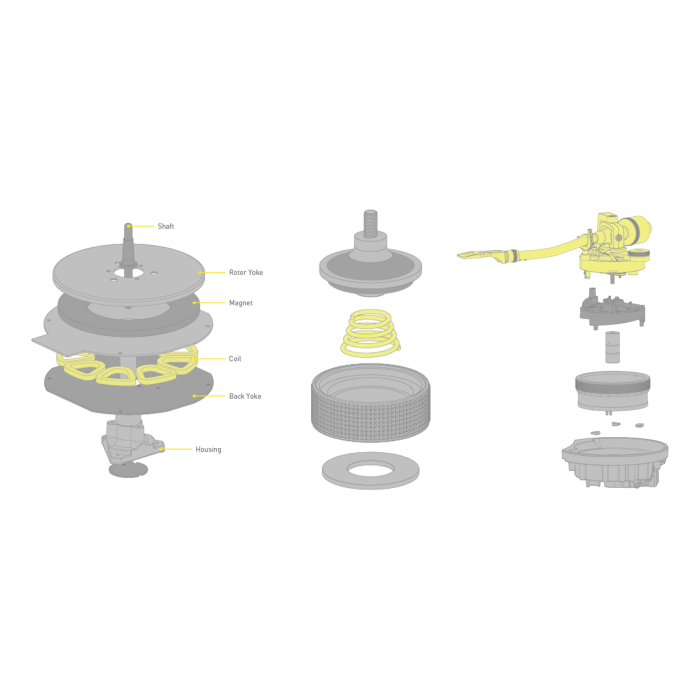 Shaft
Rotor Yoke
Magnet
Coil
Back Yoke
Housing