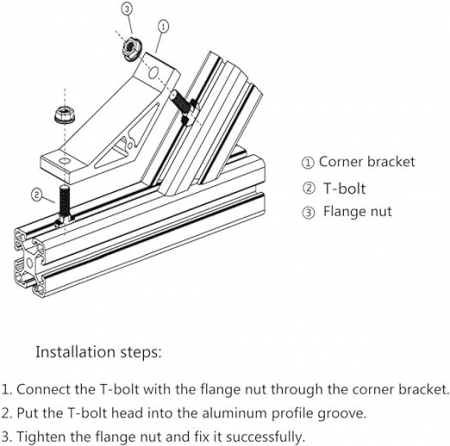 ③

①

②

① Corner bracket

② T-bolt

③ Flange nut

Installation steps:

1. Connect the T-bolt with the flange nut through the corner bracket.

2. Put the T-bolt head into the aluminum profile groove.

3. Tighten the flange nut and fix it successfully.