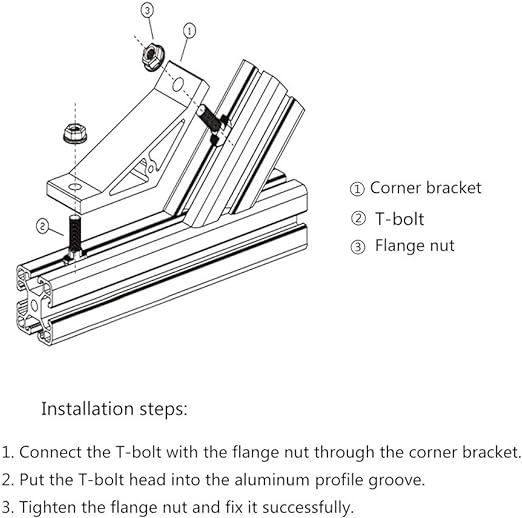 ③
①
②

① Corner bracket
② T-bolt
③ Flange nut

Installation steps:

1. Connect the T-bolt with the flange nut through the corner bracket.
2. Put the T-bolt head into the aluminum profile groove.
3. Tighten the flange nut and fix it successfully.