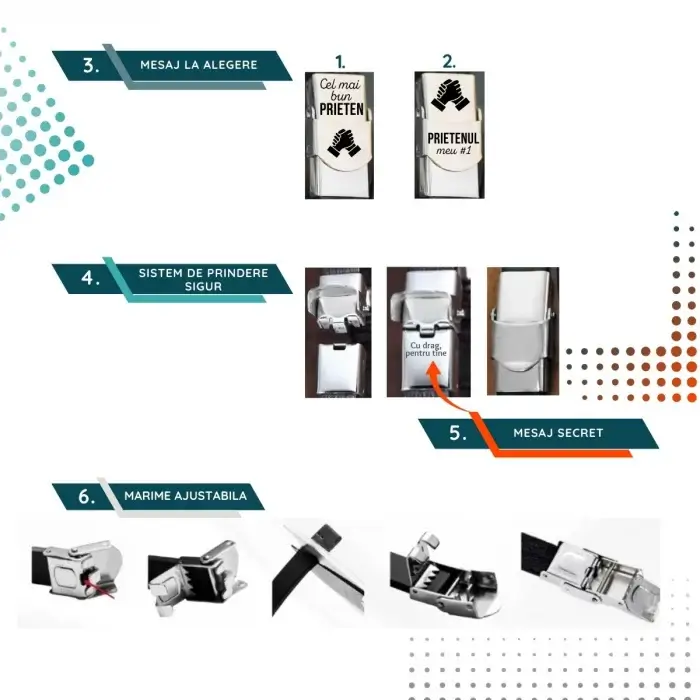 3. MESAJ LA ALEGERE

1.

Cel mai bun PRIETEN

2.

PRIETENUL meu #1

4. SISTEM DE PRINDERE SIGUR

Cu drag, pentru tine

5. MESAJ SECRET

6. MARIME AJUSTABILA