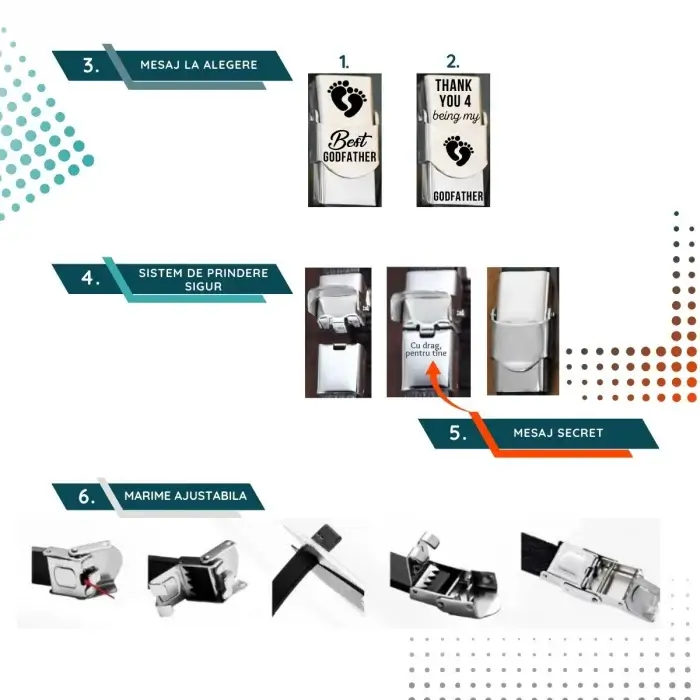 3. MESAJ LA ALEGERE

1.

Best
GODFATHER

2.

THANK YOU 4
being my

GODFATHER

4. SISTEM DE PRINDERE SIGUR

Cu drag, pentru tine

5. MESAJ SECRET

6. MARIME AJUSTABILA