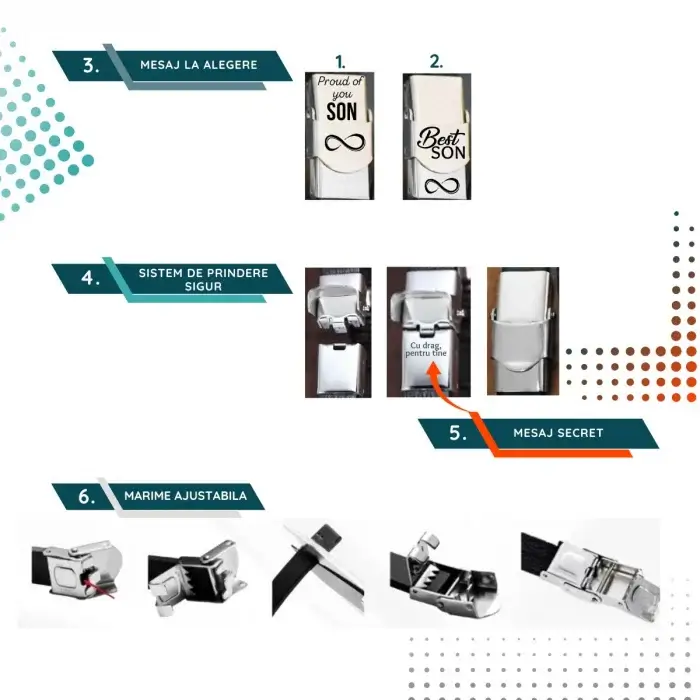 3. MESAJ LA ALEGERE

1.

Proud of you SON

2.

Best SON

4. SISTEM DE PRINDERE SIGUR

Cu drag, pentru tine

5. MESAJ SECRET

6. MARIME AJUSTABILA