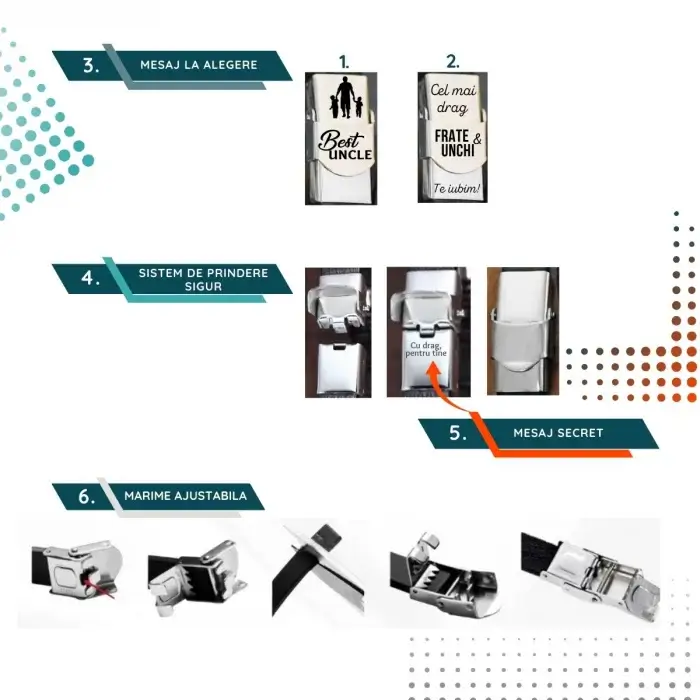 3. MESAJ LA ALEGERE

1.

Best UNCLE

2.

Cel mai drag FRATE & UNCHI Te iubim!

4. SISTEM DE PRINDERE SIGUR

Cu drag, pentru tine

5. MESAJ SECRET

6. MARIME AJUSTABILA