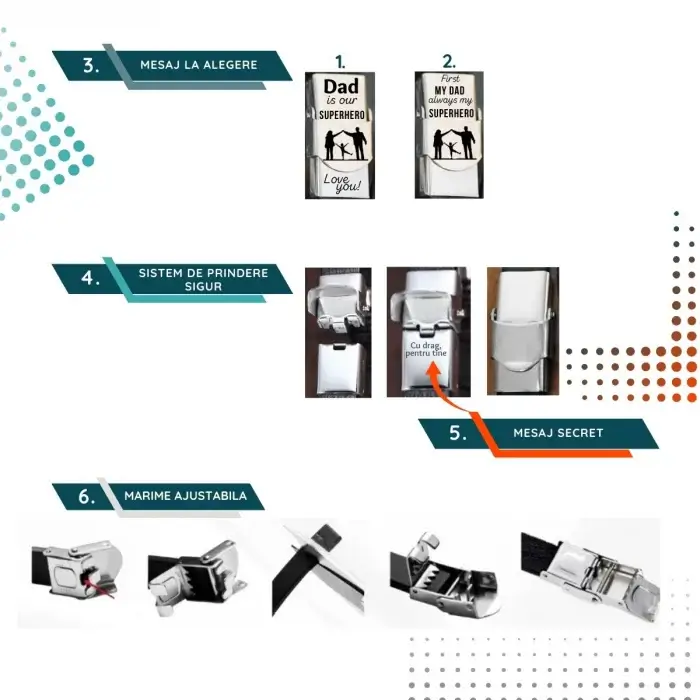 3. MESAJ LA ALEGERE

1.
Dad
is our
SUPERHERO
Love you!

2.
First
MY DAD
always my
SUPERHERO

4. SISTEM DE PRINDERE SIGUR

Cu drag, pentru tine

5. MESAJ SECRET

6. MARIME AJUSTABILA