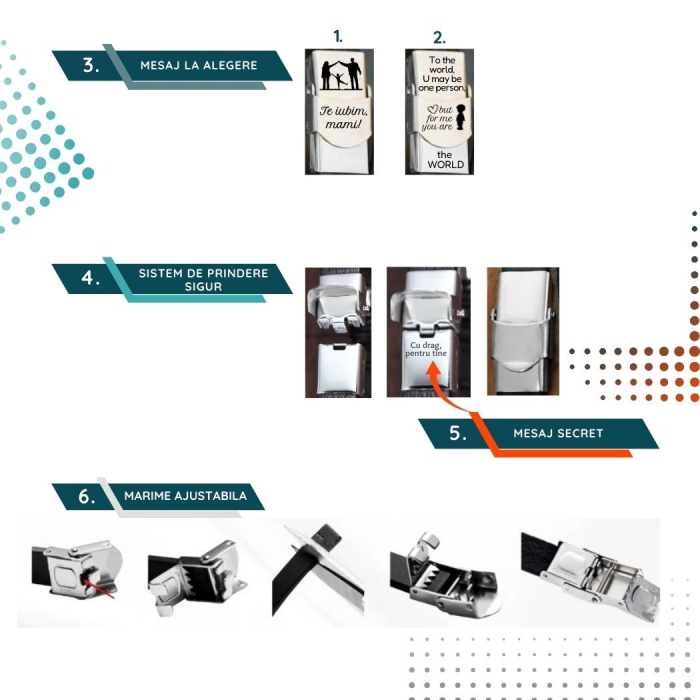 3. MESAJ LA ALEGERE

1.

Te iubim, mami!

2.

To the world, U may be one person, but for me you are the WORLD

4. SISTEM DE PRINDERE SIGUR

Cu drag, pentru tine

5. MESAJ SECRET

6. MARIME AJUSTABILA