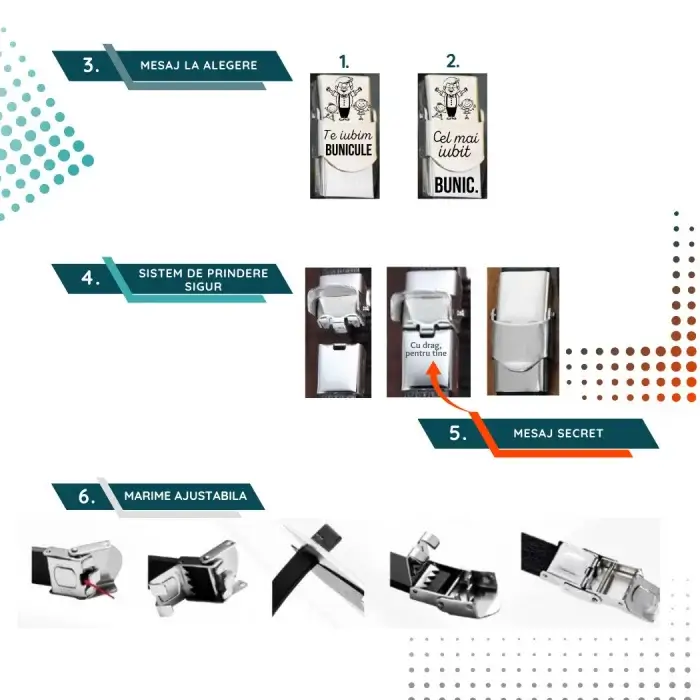 3. MESAJ LA ALEGERE

1.
Te iubim
BUNICULE

2.
Cel mai iubit
BUNIC.

4. SISTEM DE PRINDERE SIGUR

Cu drag, pentru tine

5. MESAJ SECRET

6. MARIME AJUSTABILA