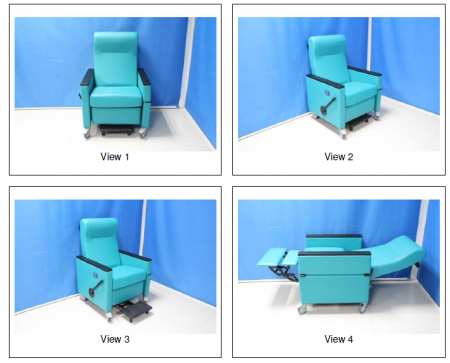 View 1

View 2

View 3

View 4