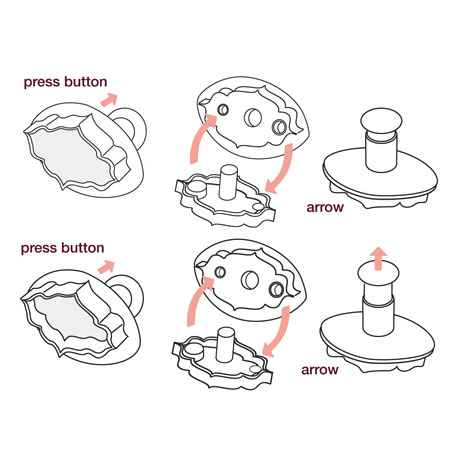 press button

arrow

press button

arrow