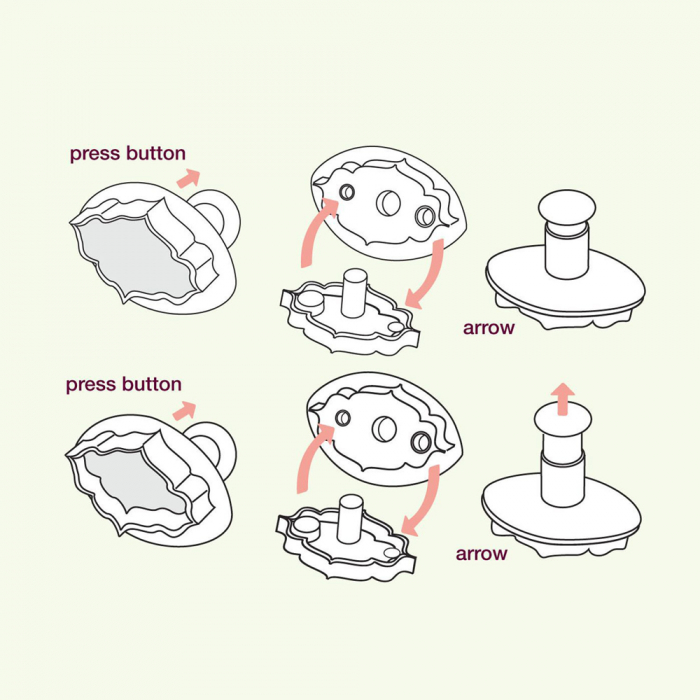 press button

arrow

press button

arrow