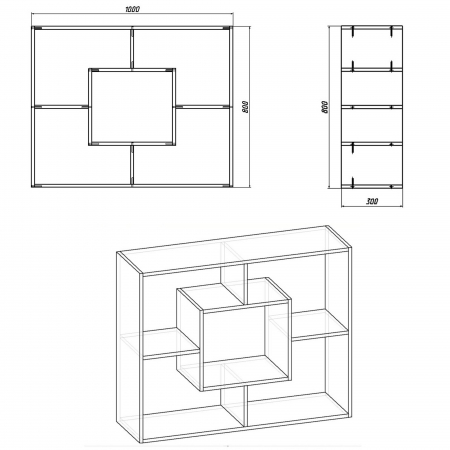 1000

800

800

300