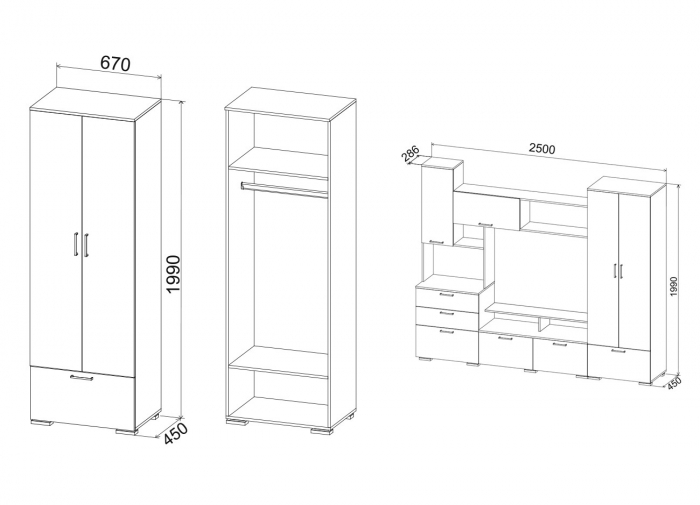 670
1990
450
286
2500
1990
450