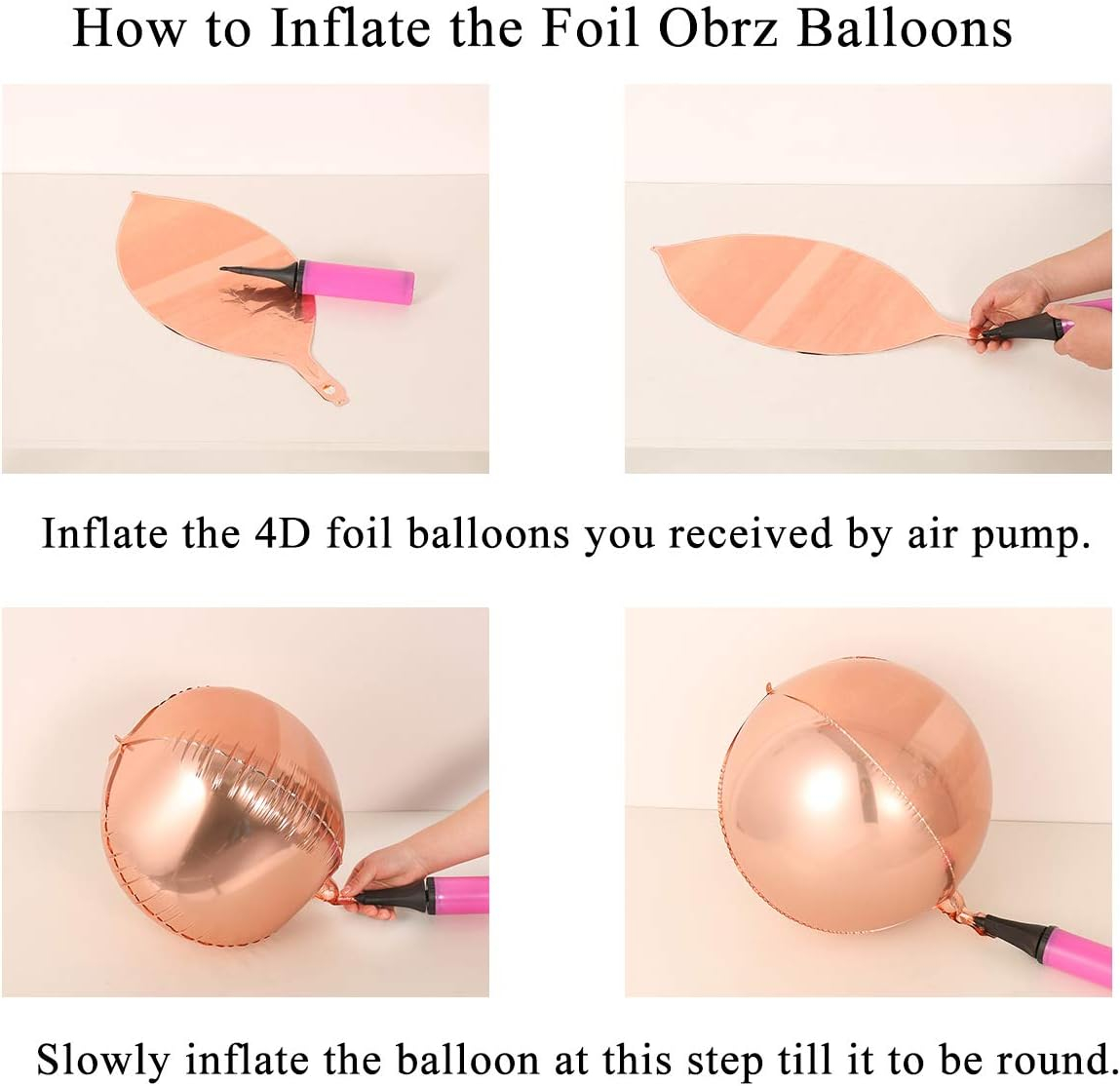 How to Inflate the Foil Obrz Balloons

Inflate the 4D foil balloons you received by air pump.

Slowly inflate the balloon at this step till it to be round.