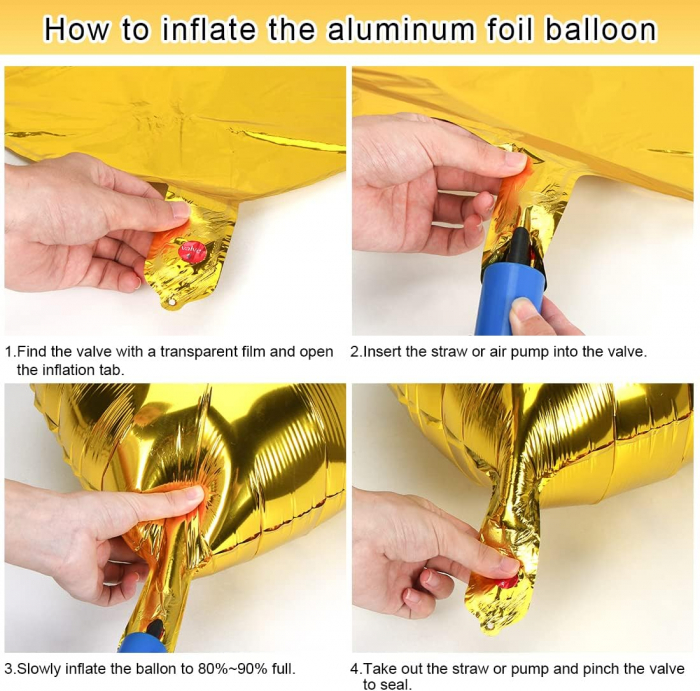 How to inflate the aluminum foil balloon

valve

1.Find the valve with a transparent film and open the inflation tab.

2.Insert the straw or air pump into the valve.

3.Slowly inflate the ballon to 80%~90% full.

4.Take out the straw or pump and pinch the valve to seal.