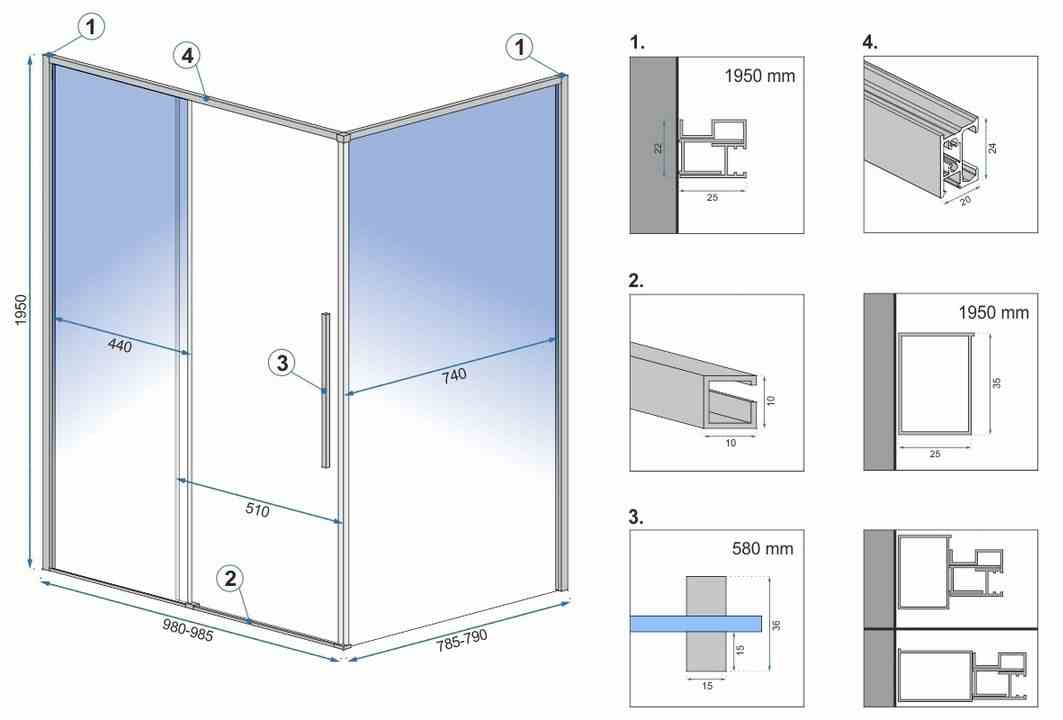 1
4
1
1950
440
3
740
510
2
980-985
785-790

1.
1950 mm
22
25

4.
24
20

2.
10
10

1950 mm
35
25

3.
580 mm
36
15
15