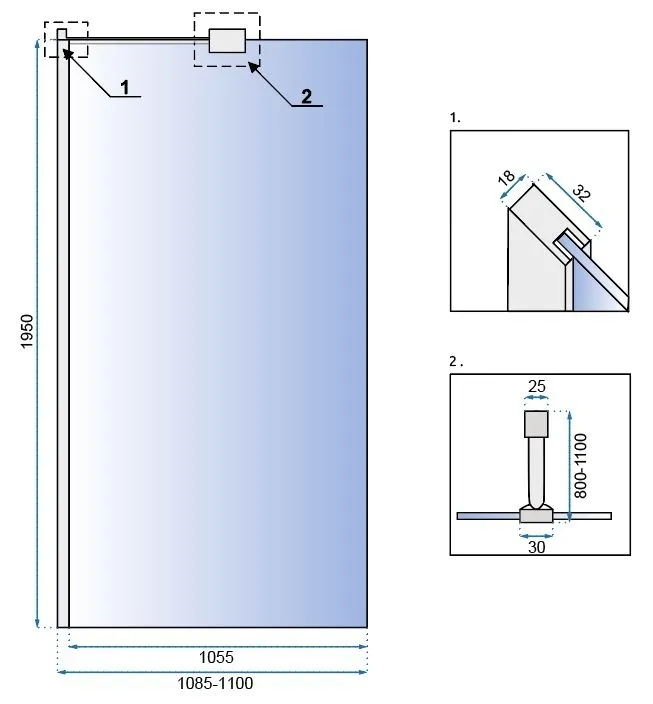 1

2

1950

1055

1085-1100

1.

18

32

2.

25

800-1100

30