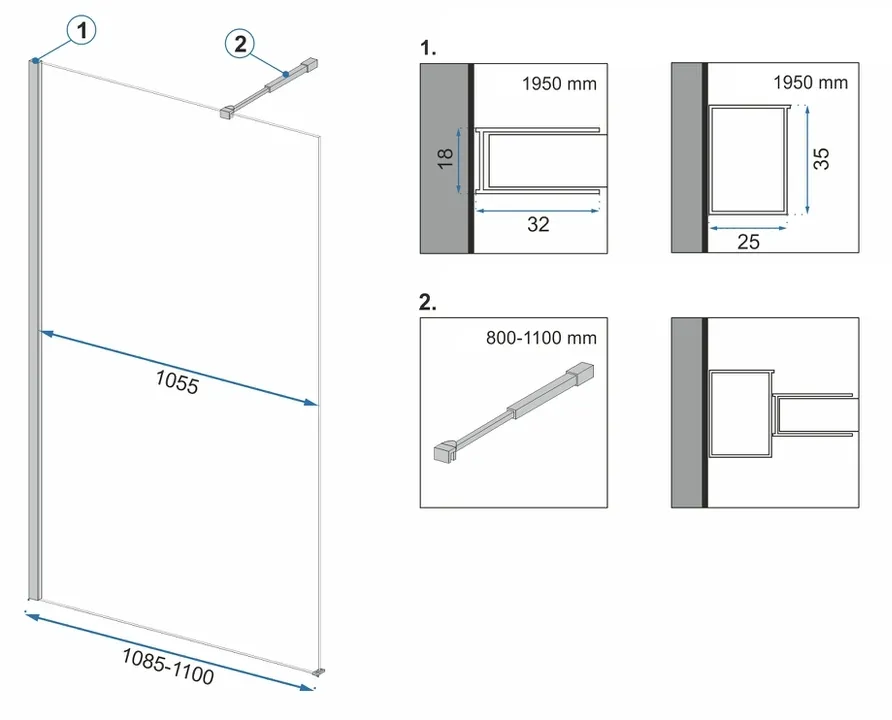 1

2

1055

1085-1100

1.

1950 mm

18

32

1950 mm

35

25

2.

800-1100 mm