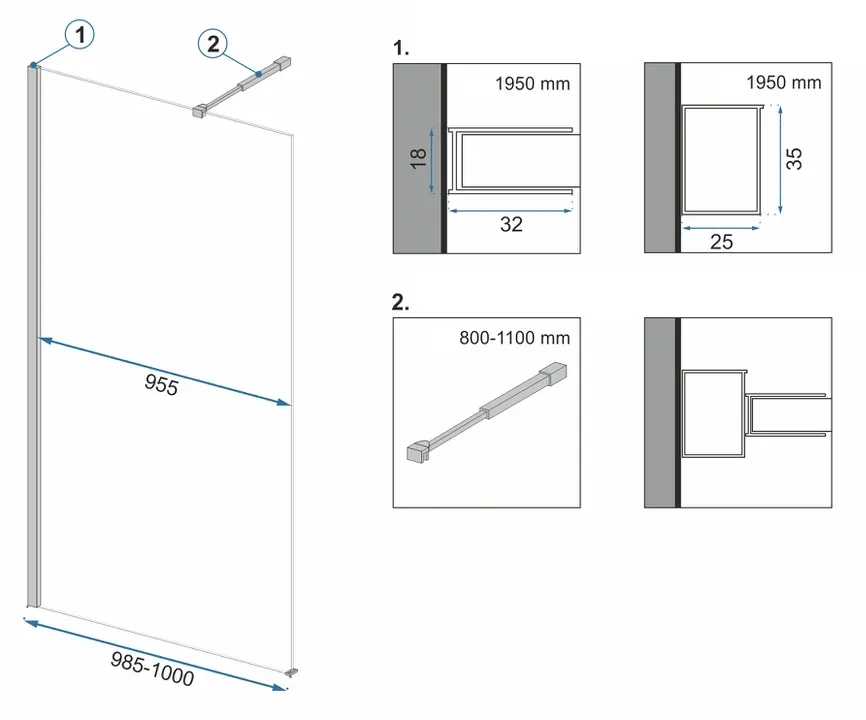 1
2
955
985-1000

1.
1950 mm
18
32
1950 mm
35
25

2.
800-1100 mm