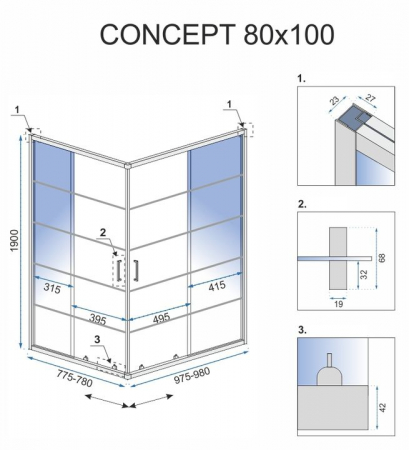 CONCEPT 80x100

1

1

1900

2

315

415

395

495

3

775-780

975-980

1.

23

27

2.

68

32

19

3.

42