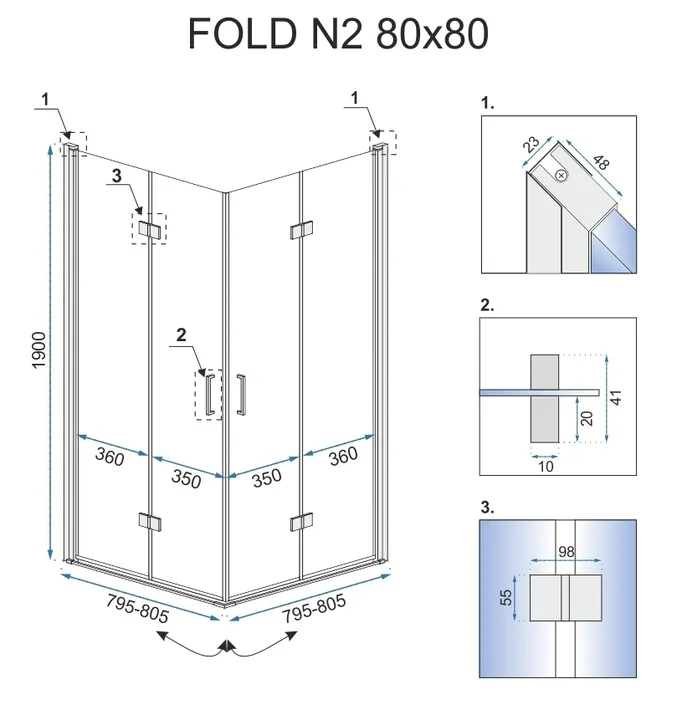 FOLD N2 80x80

1

1

3

2

1900

360

350

350

360

795-805

795-805

1.

23

48

2.

41

20

10

3.

98

55