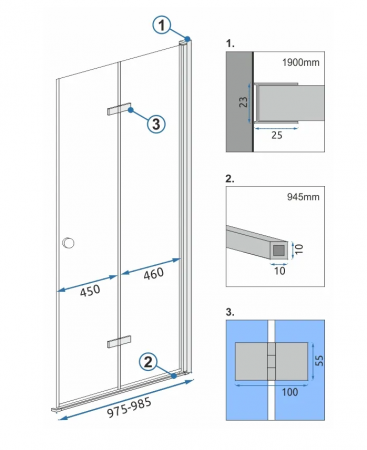 1
3
450
460
2
975-985

1.
1900mm
23
25

2.
945mm
10
10

3.
55
100