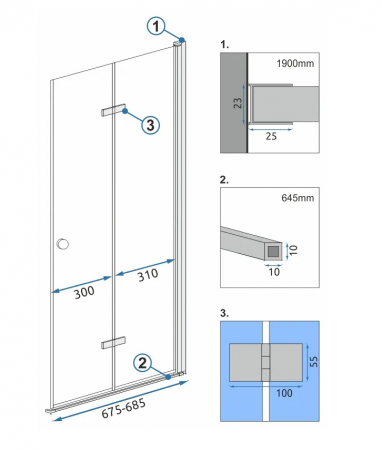 1
3
300
310
2
675-685

1.
1900mm
23
25

2.
645mm
10
10

3.
55
100