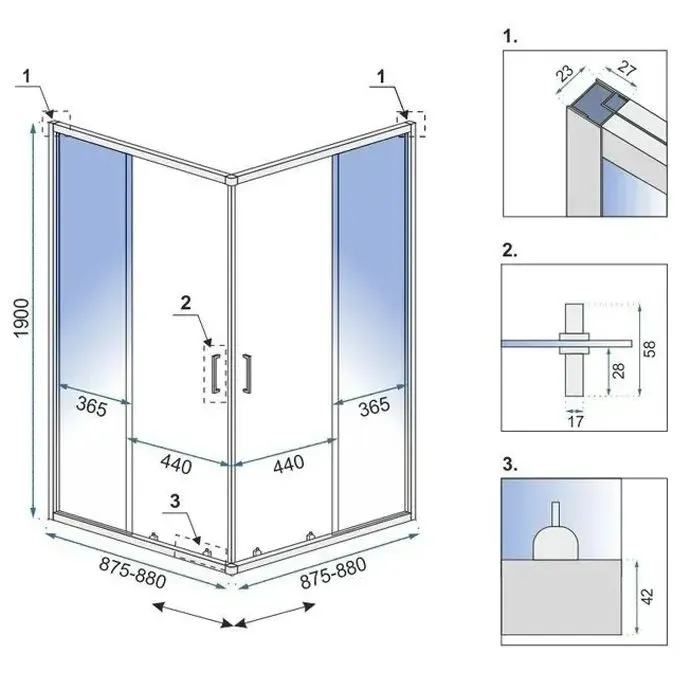 1
1
1900
2
365
365
440
440
3
875-880
875-880

1.
23
27

2.
58
28
17

3.
42