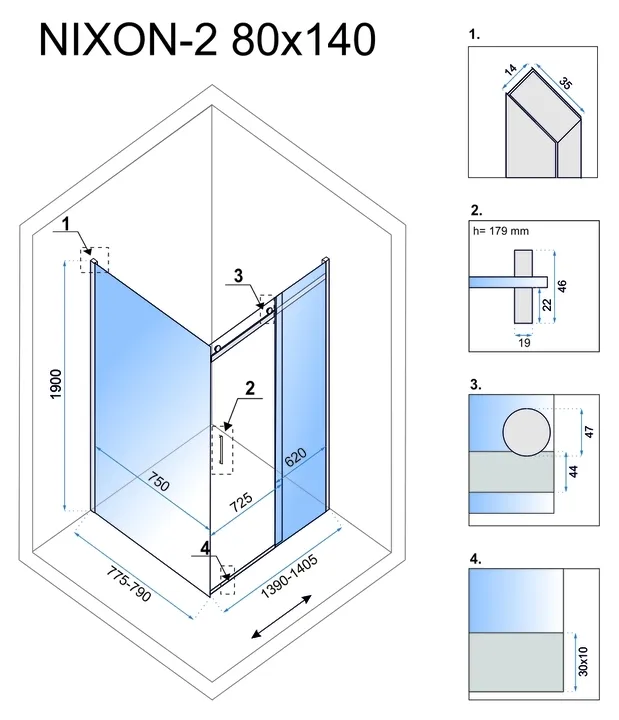 NIXON-2 80x140

1

3

2

4

1900

750

725

620

775-790

1390-1405

1.

14

35

2.

h= 179 mm

46

22

19

3.

47

44

4.

30x10