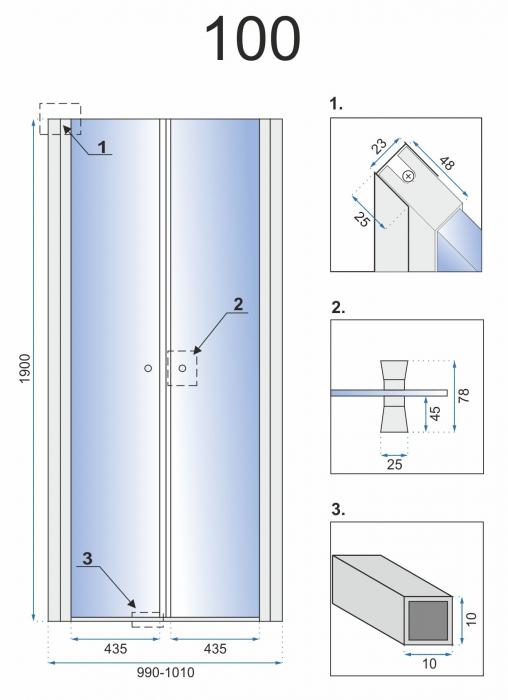 100

1

2

3

1900

435

435

990-1010

1.

23

48

25

2.

78

45

25

3.

10

10