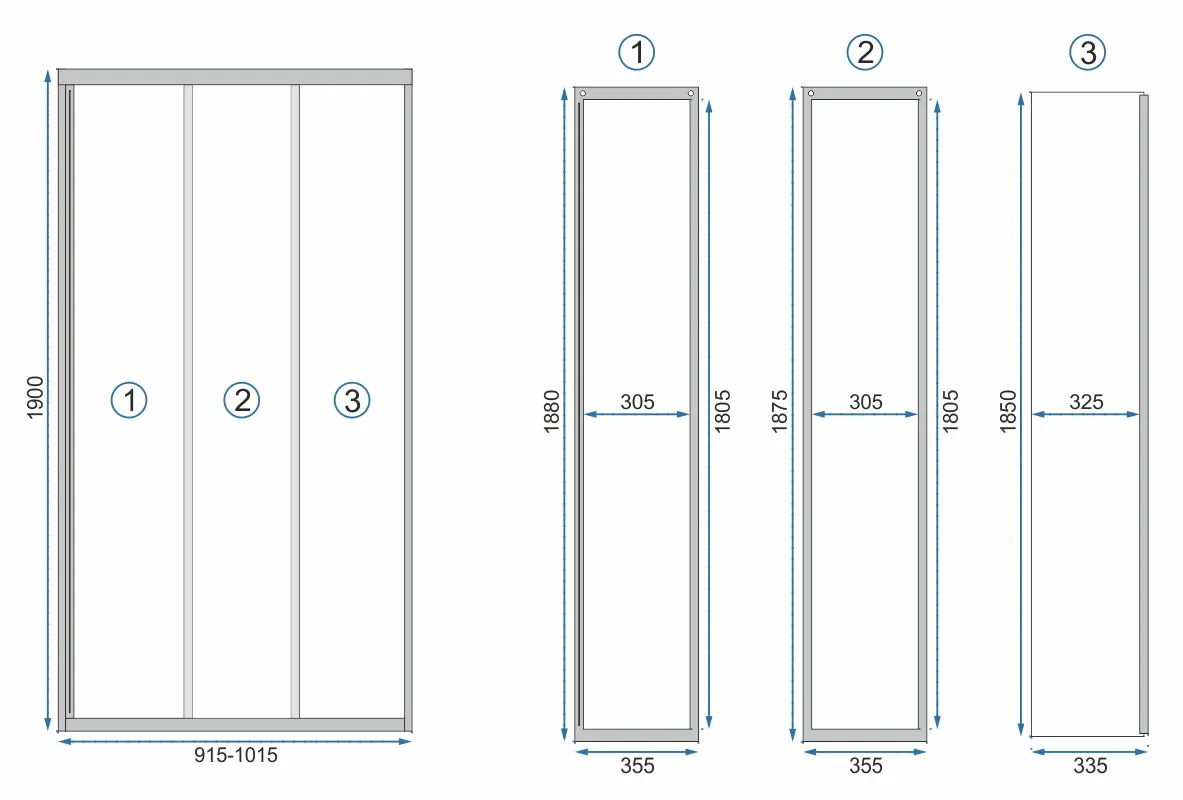 1900
1
2
3
915-1015

1
1880
305
1805
355

2
1875
305
1805
355

3
1850
325
335