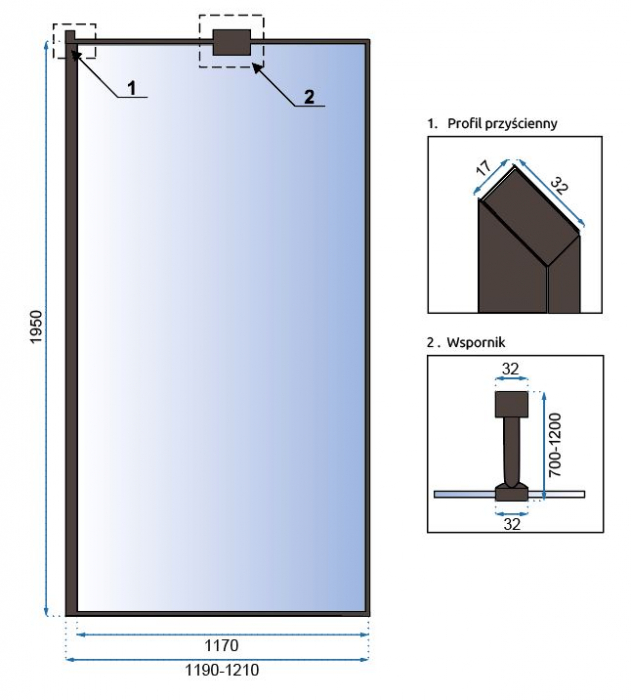 1

2

1950

1170

1190-1210

1. Profil przyścienny

17

32

2 . Wspornik

32

700-1200

32