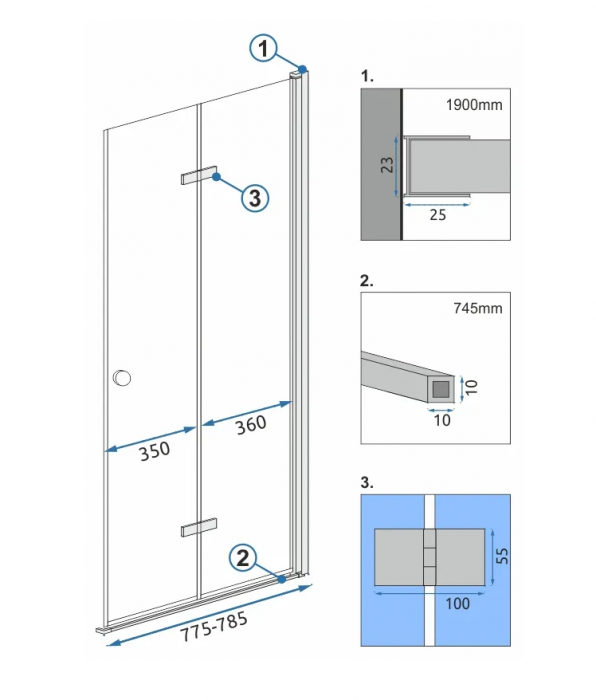 1
3
350
360
2
775-785

1.
1900mm
23
25

2.
745mm
10
10

3.
55
100