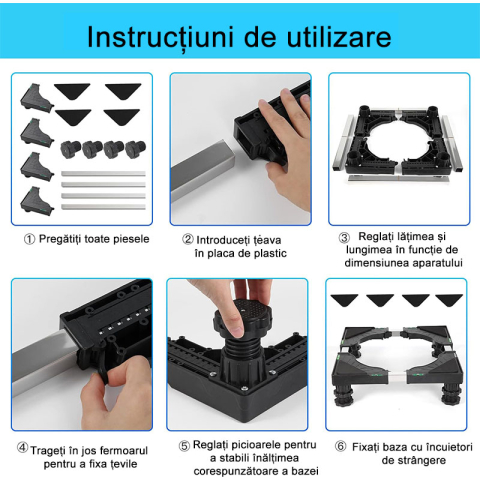 Instrucțiuni de utilizare

① Pregătiți toate piesele

② Introduceți țeava în placa de plastic

③ Reglați lățimea și lungimea în funcție de dimensiunea aparatului

④ Trageți în jos fermoarul pentru a fixa țevile

⑤ Reglați picioarele pentru a stabili înălțimea corespunzătoare a bazei

⑥ Fixați baza cu încuietori de strângere