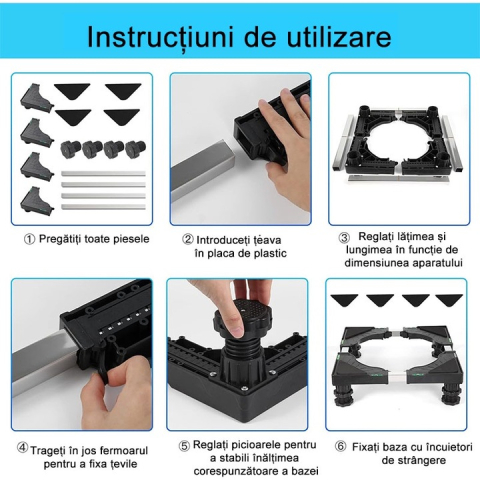 Instrucțiuni de utilizare

① Pregătiți toate piesele

② Introduceți țeava în placa de plastic

③ Reglați lățimea și lungimea în funcție de dimensiunea aparatului

④ Trageți în jos fermoarul pentru a fixa țevile

⑤ Reglați picioarele pentru a stabili înălțimea corespunzătoare a bazei

⑥ Fixați baza cu încuietori de strângere