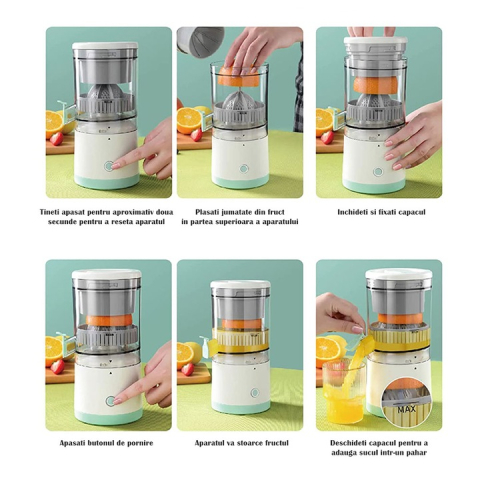 Tineti apasat pentru aproximativ doua secunde pentru a reseta aparatul

Plasati jumatate din fruct in partea superioara a aparatului

Inchideti si fixati capacul

Apasati butonul de pornire

Aparatul va stoarce fructul

MAX

Deschideti capacul pentru a adauga sucul intr-un pahar