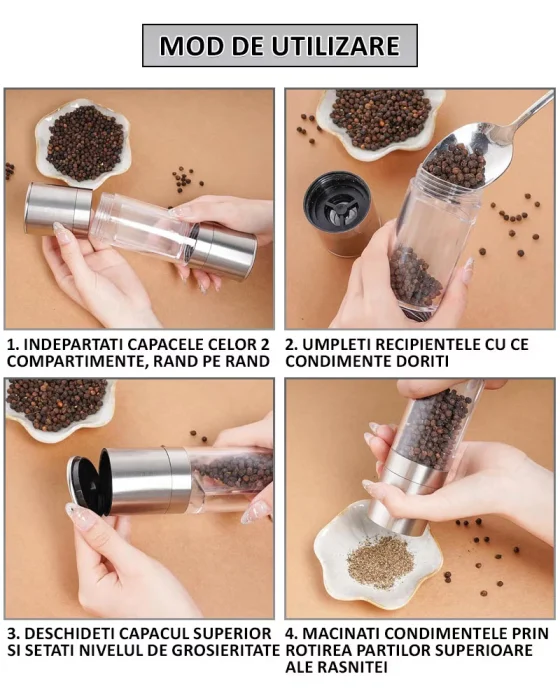 MOD DE UTILIZARE

1. INDEPARTATI CAPACELE CELOR 2 COMPARTIMENTE, RAND PE RAND

2. UMPLETI RECIPIENTELE CU CE CONDIMENTE DORITI

3. DESCHIDETI CAPACUL SUPERIOR SI SETATI NIVELUL DE GROSIERITATE

4. MACINATI CONDIMENTELE PRIN ROTIREA PARTILOR SUPERIOARE ALE RASNITEI