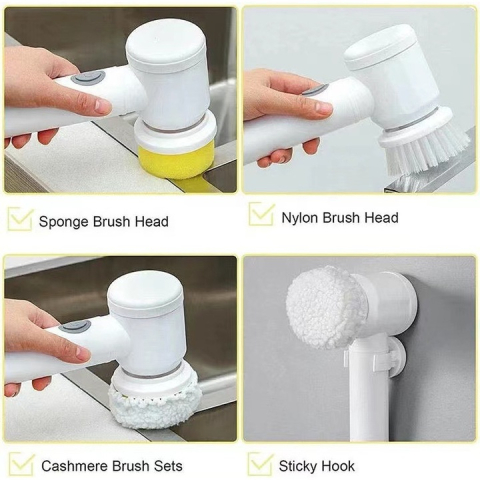 Sponge Brush Head

Nylon Brush Head

Cashmere Brush Sets

Sticky Hook