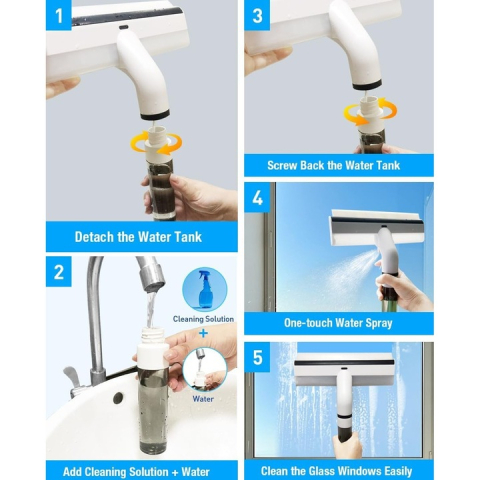 1

Detach the Water Tank

2

Cleaning Solution

+

Water

Add Cleaning Solution + Water

3

Screw Back the Water Tank

4

One-touch Water Spray

5

Clean the Glass Windows Easily