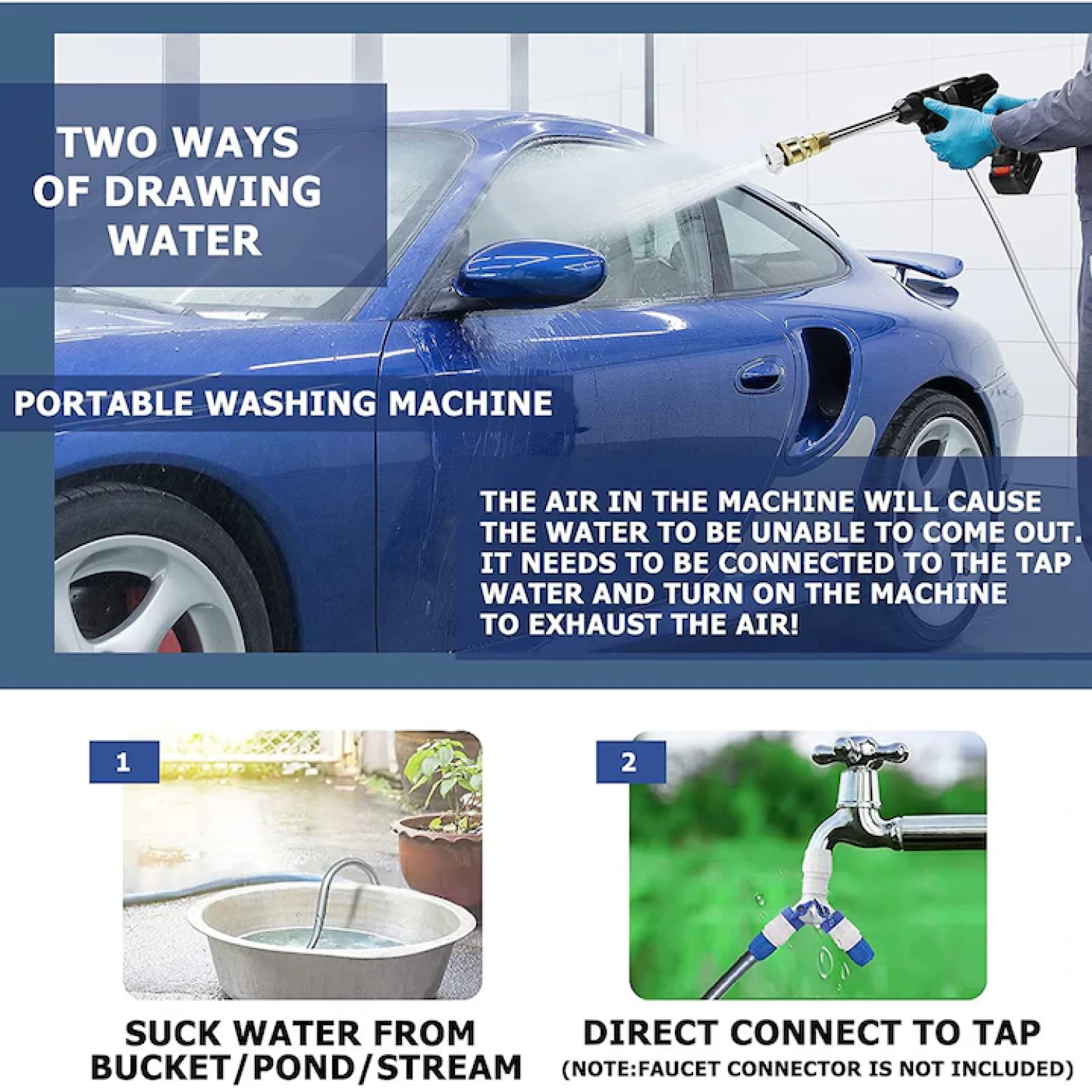 TWO WAYS OF DRAWING WATER

PORTABLE WASHING MACHINE

THE AIR IN THE MACHINE WILL CAUSE THE WATER TO BE UNABLE TO COME OUT. IT NEEDS TO BE CONNECTED TO THE TAP WATER AND TURN ON THE MACHINE TO EXHAUST THE AIR!

1

SUCK WATER FROM BUCKET/POND/STREAM

2

DIRECT CONNECT TO TAP
(NOTE:FAUCET CONNECTOR IS NOT INCLUDED)