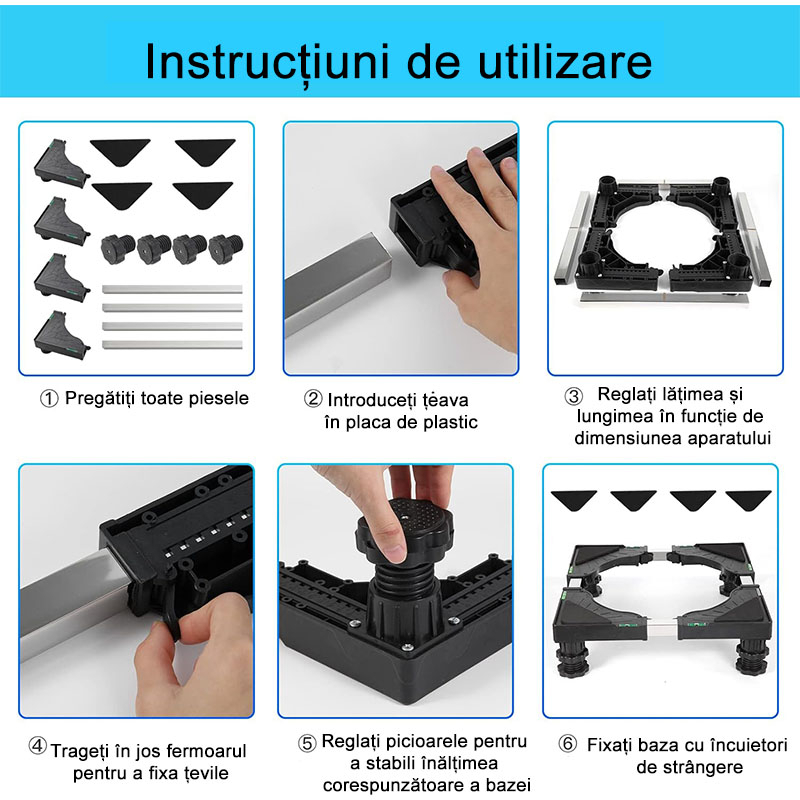 Instrucțiuni de utilizare

① Pregătiți toate piesele

② Introduceți țeava în placa de plastic

③ Reglați lățimea și lungimea în funcție de dimensiunea aparatului

④ Trageți în jos fermoarul pentru a fixa țevile

⑤ Reglați picioarele pentru a stabili înălțimea corespunzătoare a bazei

⑥ Fixați baza cu încuietori de strângere