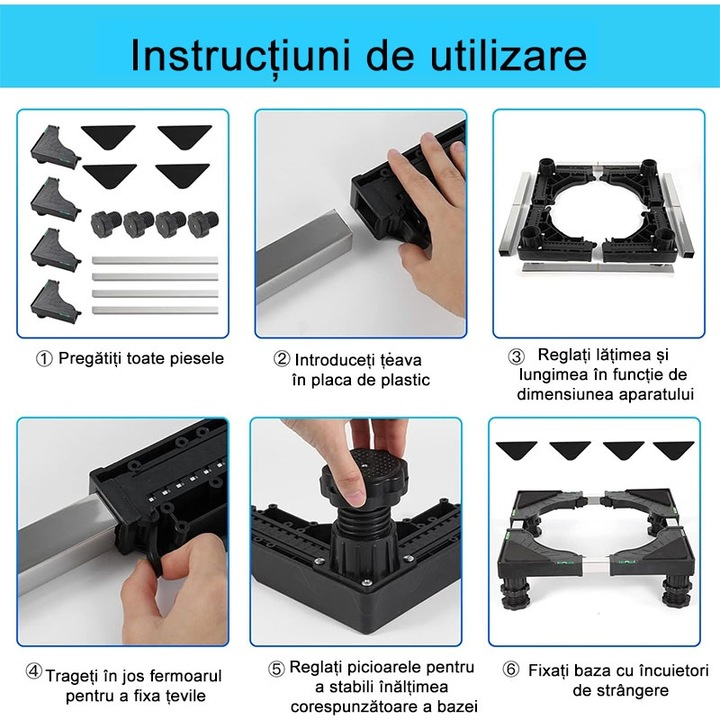 Instrucțiuni de utilizare

① Pregătiți toate piesele

② Introduceți țeava în placa de plastic

③ Reglați lățimea și lungimea în funcție de dimensiunea aparatului

④ Trageți în jos fermoarul pentru a fixa țevile

⑤ Reglați picioarele pentru a stabili înălțimea corespunzătoare a bazei

⑥ Fixați baza cu încuietori de strângere