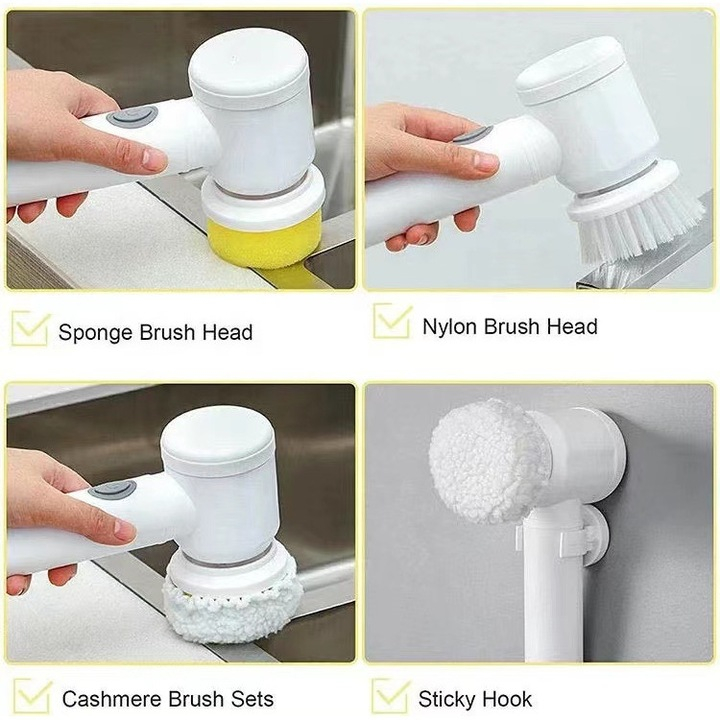 Sponge Brush Head

Nylon Brush Head

Cashmere Brush Sets

Sticky Hook