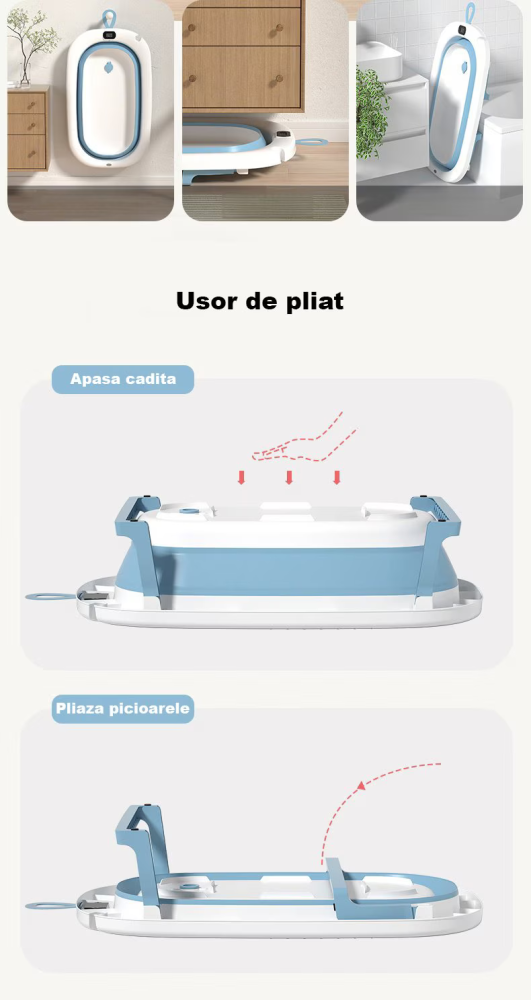 Usor de pliat

Apasa cadita

Pliaza picioarele