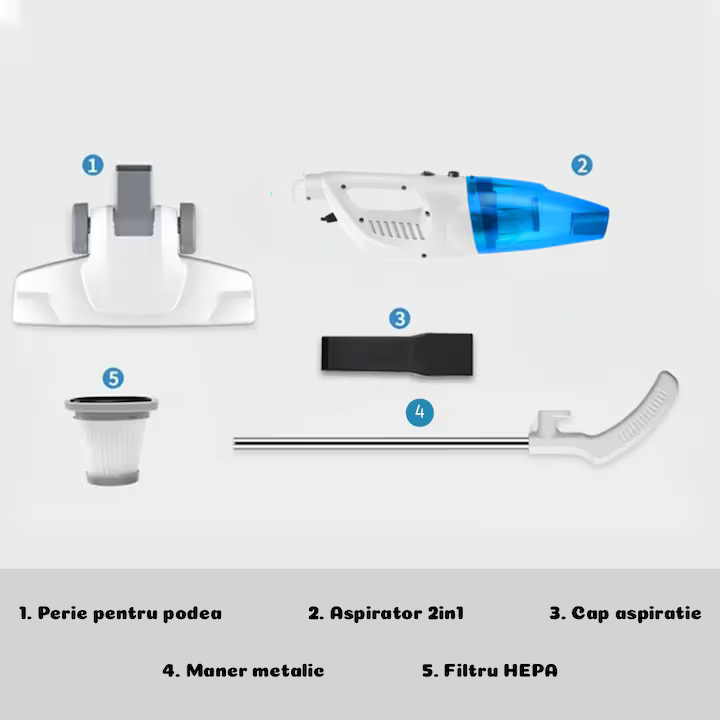 1

2

3

5

4

1. Perie pentru podea

2. Aspirator 2in1

3. Cap aspiratie

4. Maner metalic

5. Filtru HEPA