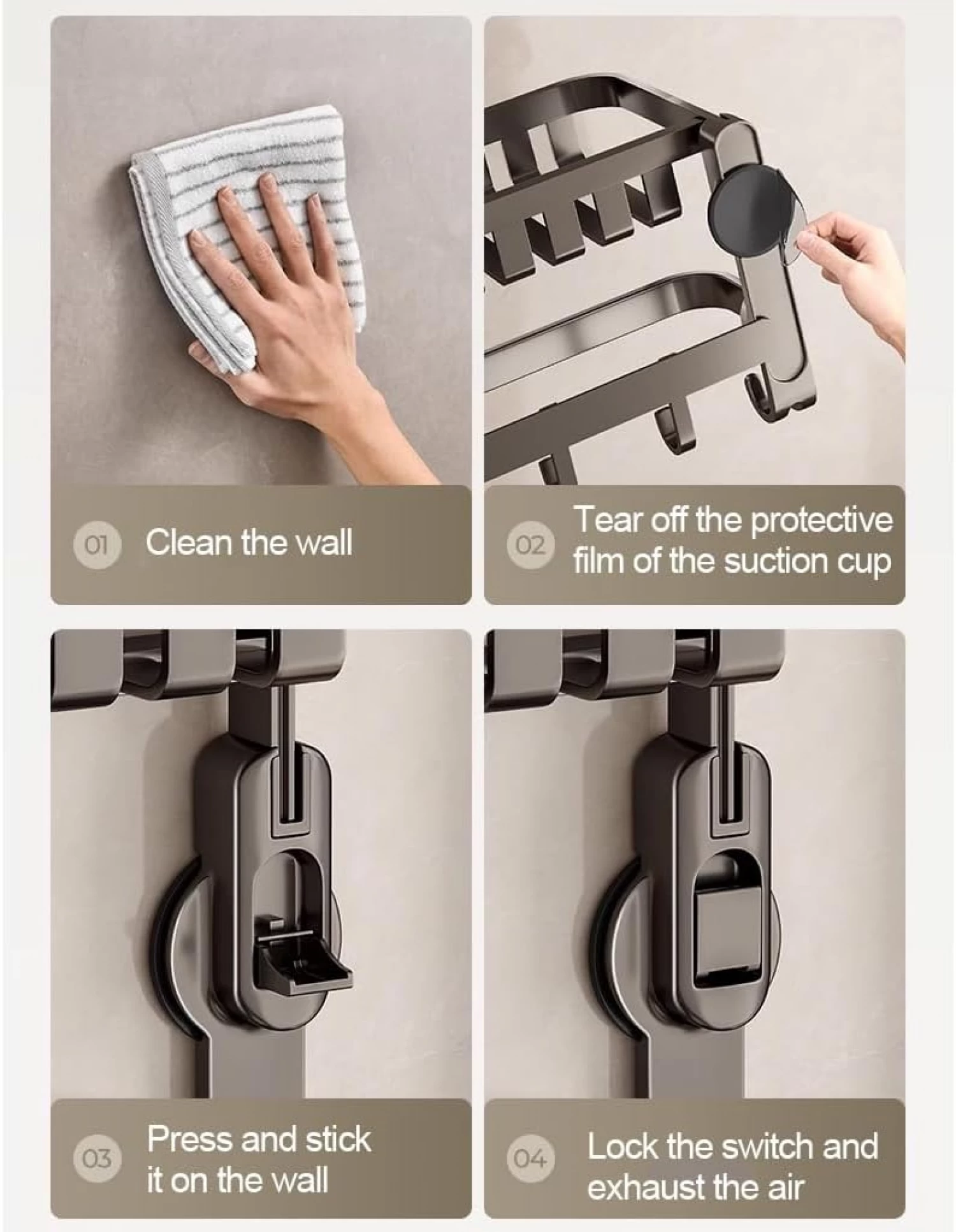 01 Clean the wall

02 Tear off the protective film of the suction cup

03 Press and stick it on the wall

04 Lock the switch and exhaust the air